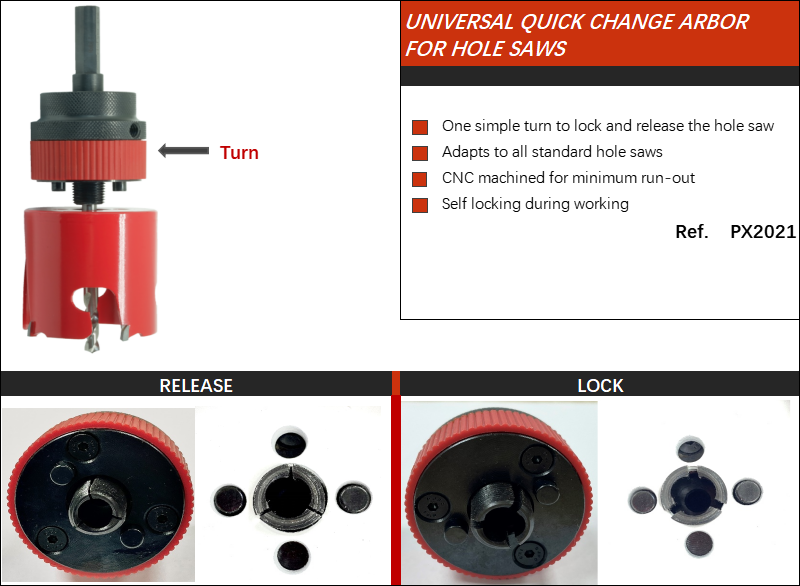 Turn

UNIVERSAL QUICK CHANGE ARBOR FOR HOLE SAWS

One simple turn to lock and release the hole saw
Adapts to all standard hole saws
CNC machined for minimum run-out
Self locking during working

Ref. PX2021

RELEASE

LOCK